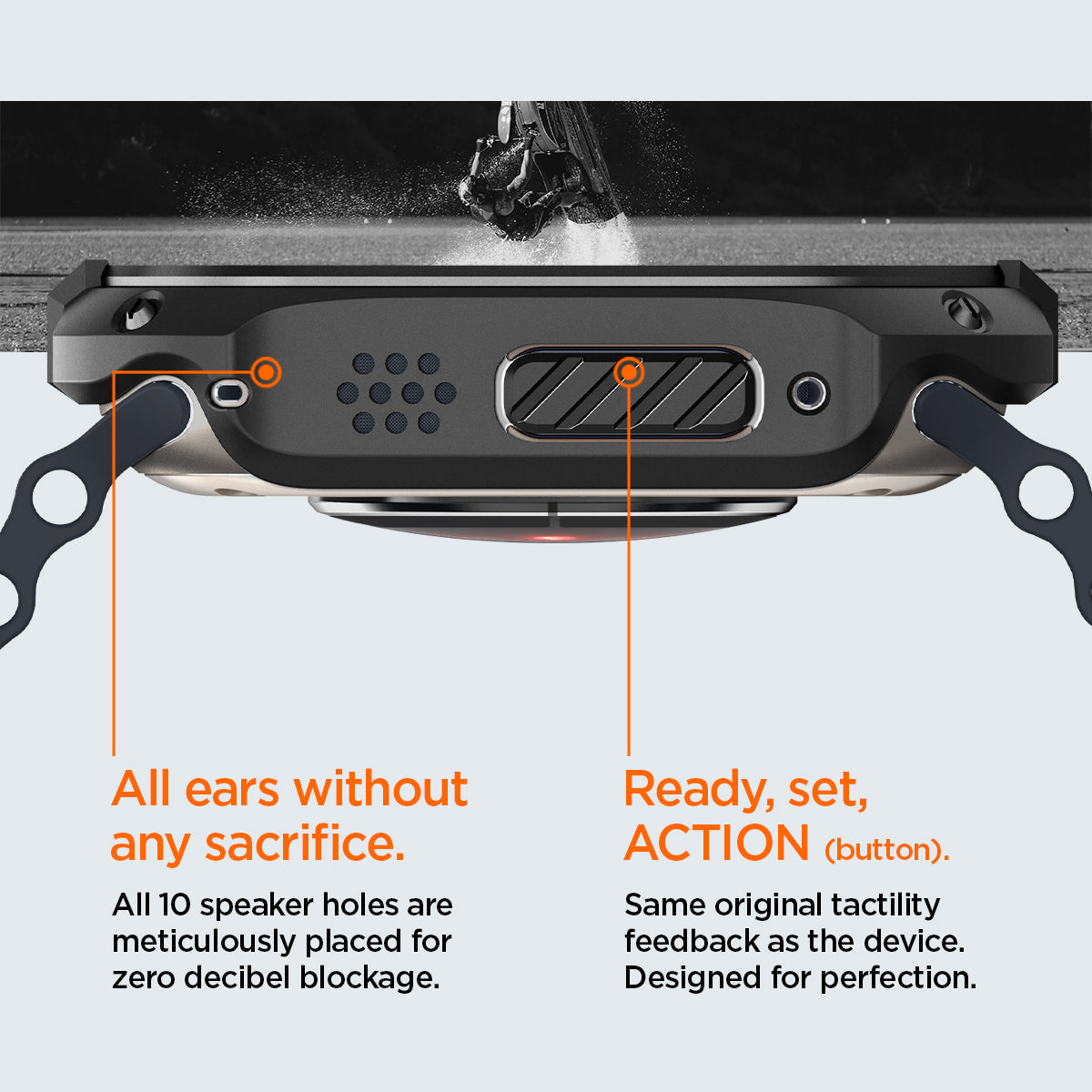 All ears without any sacrifice.

All 10 speaker holes are meticulously placed for zero decibel blockage.

Ready, set, ACTION (button).

Same original tactility feedback as the device. Designed for perfection.