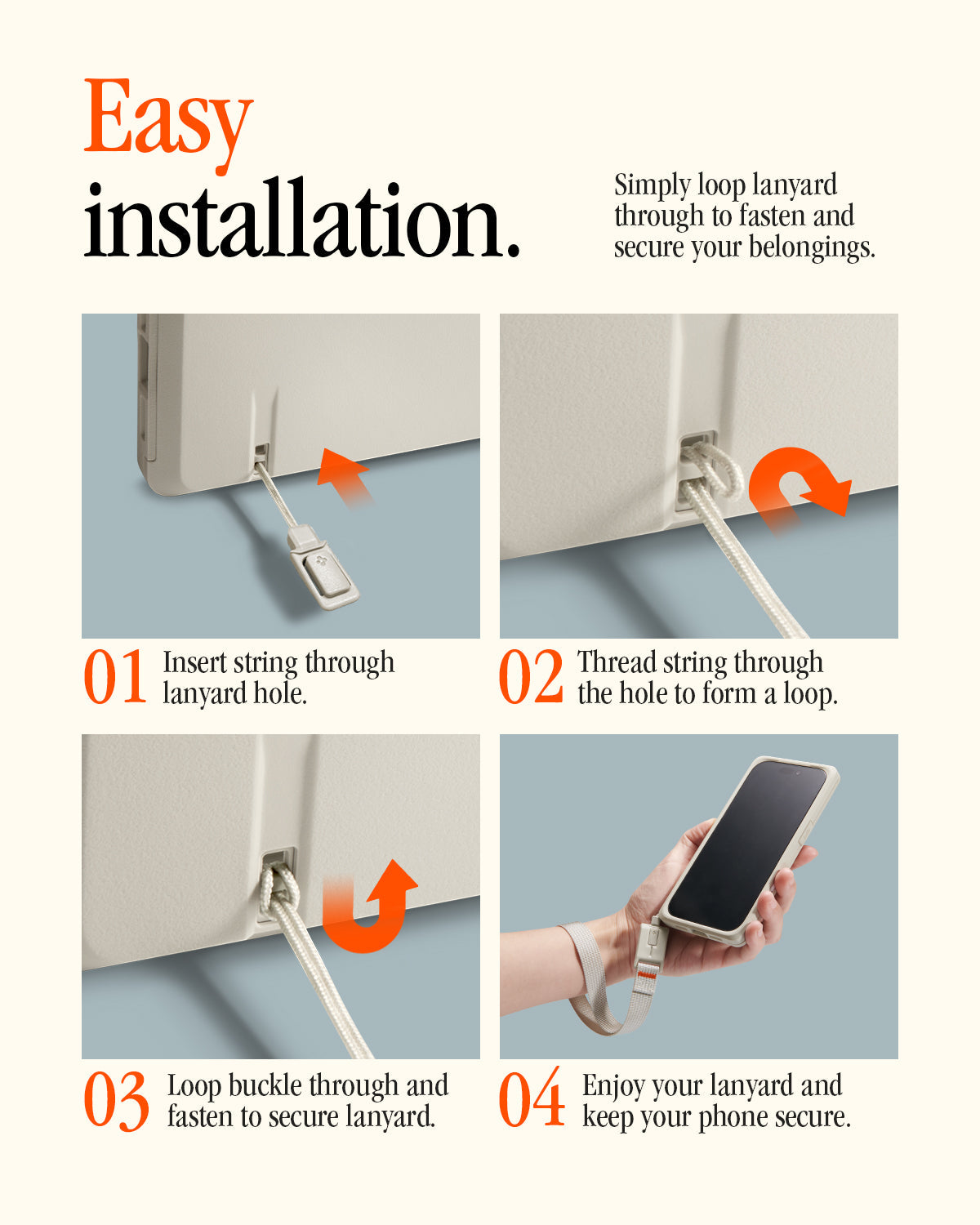 Easy installation.

Simply loop lanyard through to fasten and secure your belongings.

01 Insert string through lanyard hole.

02 Thread string through the hole to form a loop.

03 Loop buckle through and fasten to secure lanyard.

04 Enjoy your lanyard and keep your phone secure.