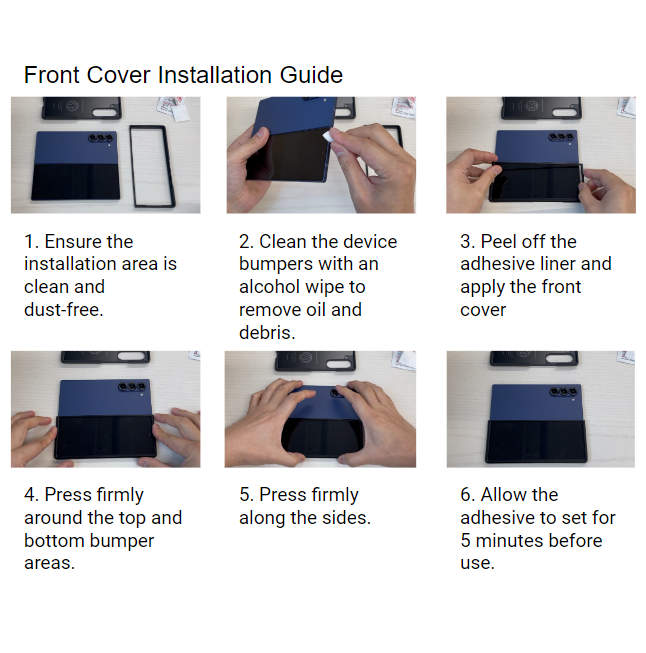 Front Cover Installation Guide

1. Ensure the installation area is clean and dust-free.

2. Clean the device bumpers with an alcohol wipe to remove oil and debris.

3. Peel off the adhesive liner and apply the front cover

4. Press firmly around the top and bottom bumper areas.

5. Press firmly along the sides.

6. Allow the adhesive to set for 5 minutes before use.